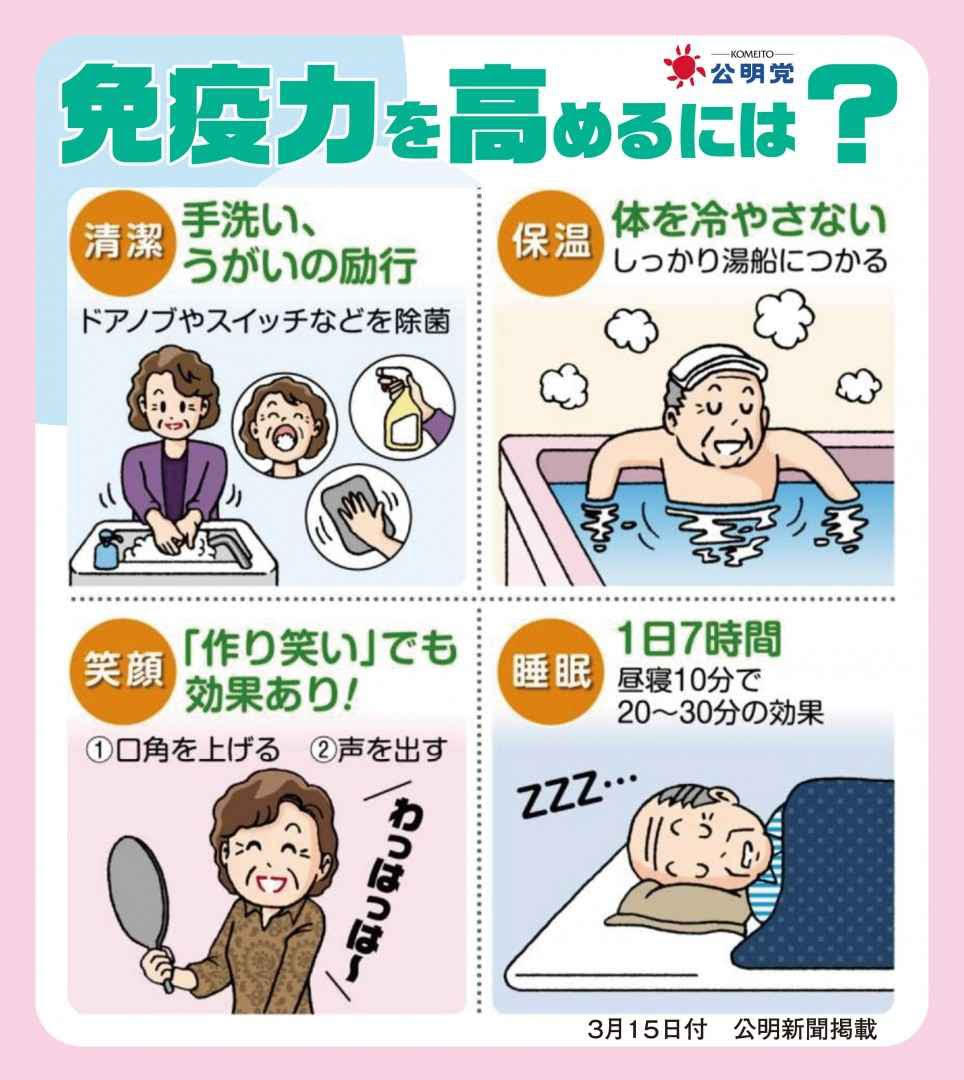 KOMEITO
公明党

免疫力を高めるには？

清潔
手洗い、うがいの励行
ドアノブやスイッチなどを除菌

保温
体を冷やさない
しっかり湯船につかる

笑顔
「作り笑い」でも効果あり！
①口角を上げる　②声を出す
わっはっは〜

睡眠
1日7時間
昼寝10分で20〜30分の効果
ZZZ…

3月15日付　公明新聞掲載